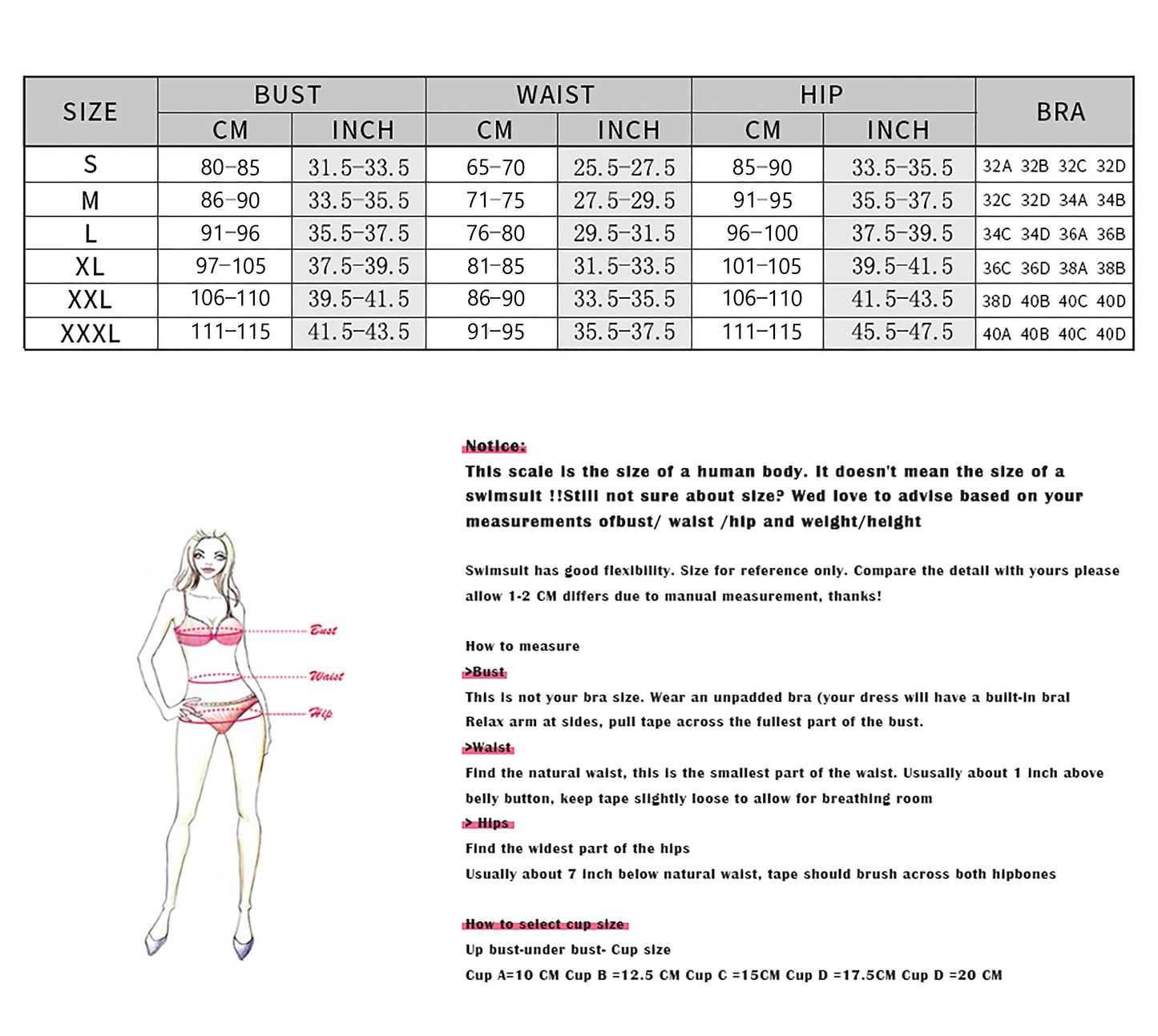 | SIZE | BUST CM | BUST INCH | WAIST CM | WAIST INCH | HIP CM | HIP INCH | BRA |
|---|---|---|---|---|---|---|---|
| S | 80-85 | 31.5-33.5 | 65-70 | 25.5-27.5 | 85-90 | 33.5-35.5 | 32A 32B 32C 32D |
| M | 86-90 | 33.5-35.5 | 71-75 | 27.5-29.5 | 91-95 | 35.5-37.5 | 32C 32D 34A 34B |
| L | 91-96 | 35.5-37.5 | 76-80 | 29.5-31.5 | 96-100 | 37.5-39.5 | 34C 34D 36A 36B |
| XL | 97-105 | 37.5-39.5 | 81-85 | 31.5-33.5 | 101-105 | 39.5-41.5 | 36C 36D 38A 38B |
| XXL | 106-110 | 39.5-41.5 | 86-90 | 33.5-35.5 | 106-110 | 41.5-43.5 | 38D 40B 40C 40D |
| XXXL | 111-115 | 41.5-43.5 | 91-95 | 35.5-37.5 | 111-115 | 45.5-47.5 | 40A 40B 40C 40D |

Bust
Waist
Hip

Notice:
This scale is the size of a human body. It doesn't mean the size of a swimsuit !!Still not sure about size? Wed love to advise based on your measurements ofbust/ waist /hip and weight/height

Swimsuit has good flexibility. Size for reference only. Compare the detail with yours please allow 1-2 CM differs due to manual measurement, thanks!

How to measure
>Bust
This is not your bra size. Wear an unpadded bra (your dress will have a built-in bral
Relax arm at sides, pull tape across the fullest part of the bust.
>Waist
Find the natural waist, this is the smallest part of the waist. Ususally about 1 inch above belly button, keep tape slightly loose to allow for breathing room
> Hips
Find the widest part of the hips
Usually about 7 inch below natural waist, tape should brush across both hipbones

How to select cup size
Up bust-under bust- Cup size
Cup A=10 CM Cup B =12.5 CM Cup C =15CM Cup D =17.5CM Cup D =20 CM